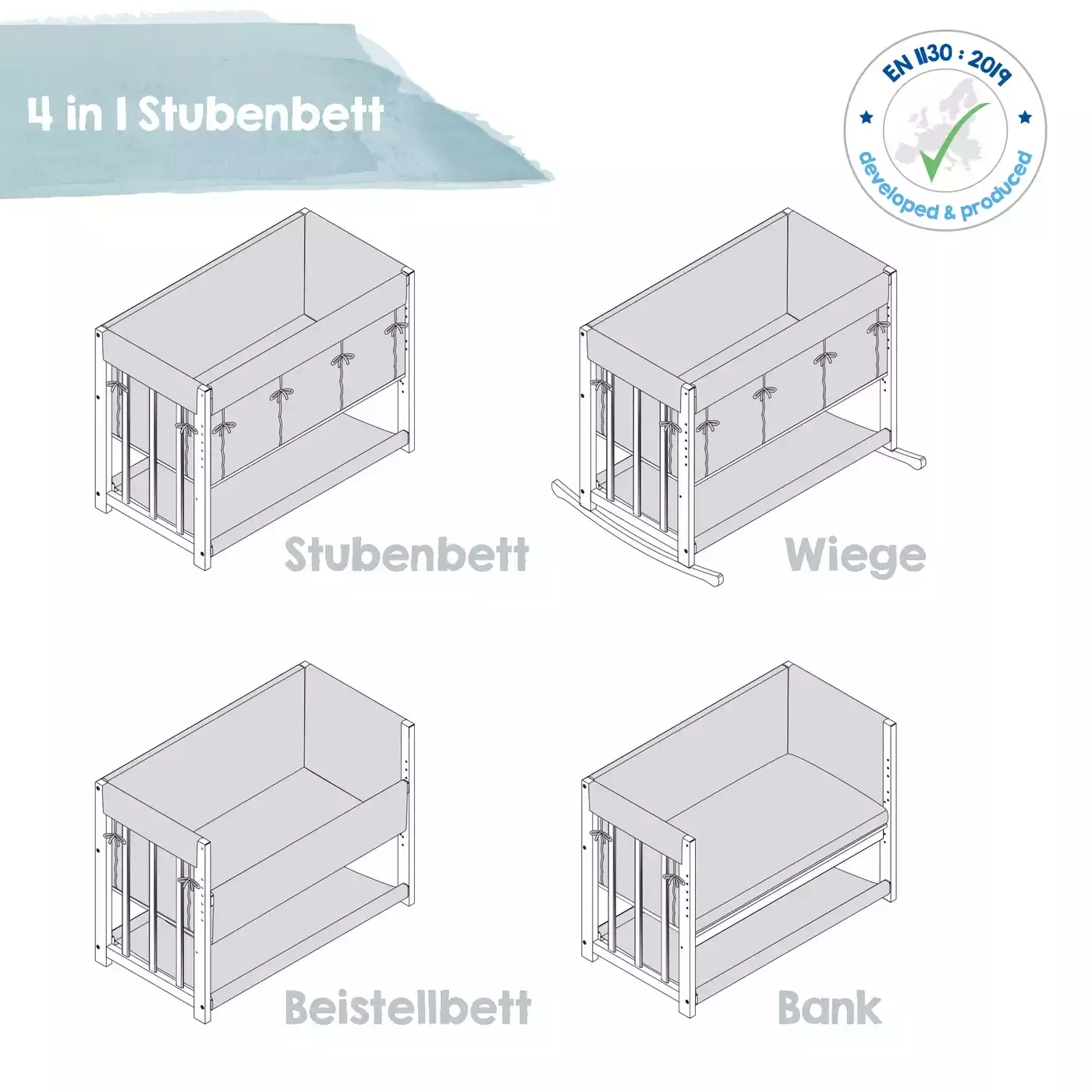 4 in 1 Stubenbett

EN 1130 : 2019

developed & produced

Stubenbett

Wiege

Beistellbett

Bank