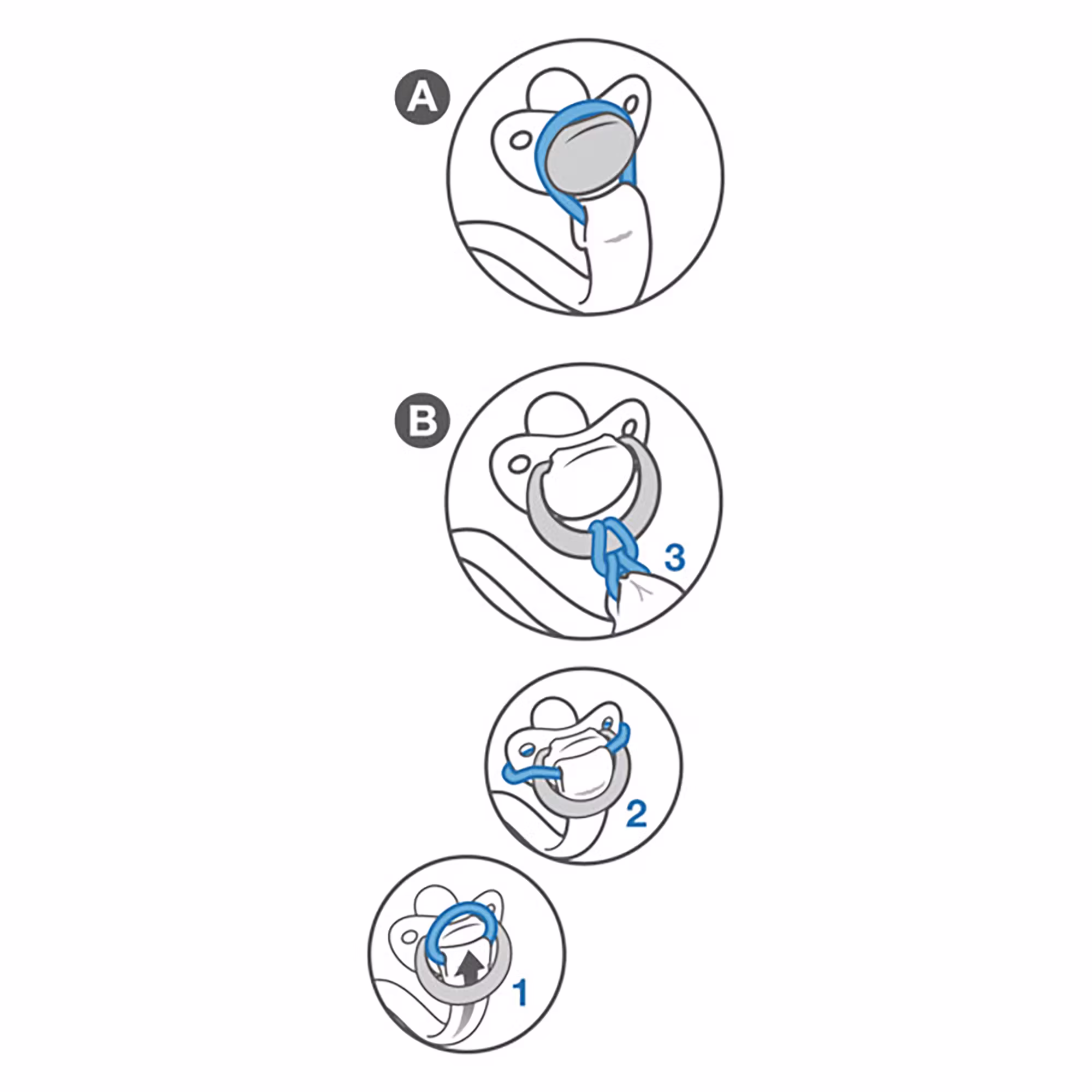 A

B

3

2

1