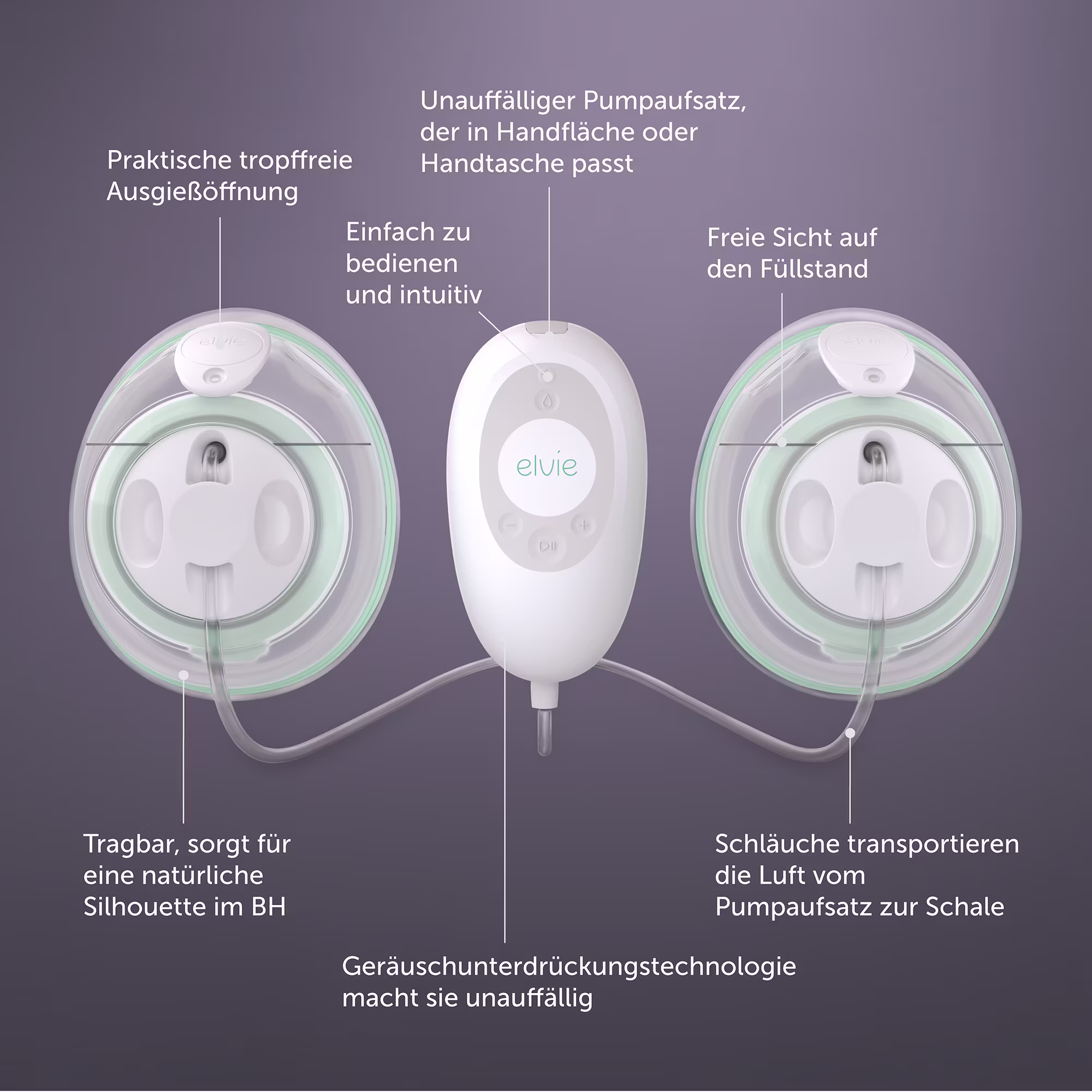 Unauffälliger Pumpaufsatz, der in Handfläche oder Handtasche passt

Praktische tropffreie Ausgießöffnung

Einfach zu bedienen und intuitiv

Freie Sicht auf den Füllstand

elvie

elvie

elvie

Tragbar, sorgt für eine natürliche Silhouette im BH

Schläuche transportieren die Luft vom Pumpaufsatz zur Schale

Geräuschunterdrückungstechnologie macht sie unauffällig