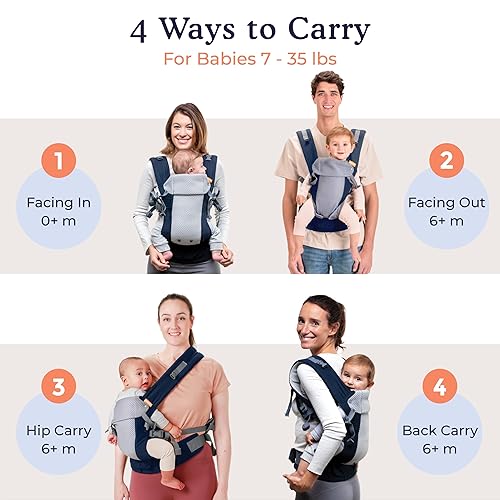 4 Ways to Carry
For Babies 7 - 35 lbs

1
Facing In
0+ m

2
Facing Out
6+ m

3
Hip Carry
6+ m

4
Back Carry
6+ m