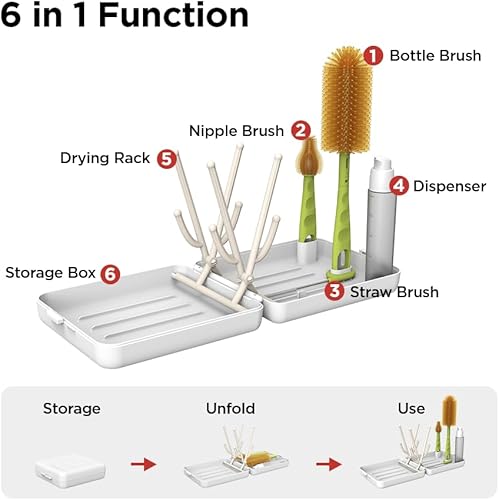 6 in 1 Function

1 Bottle Brush

Nipple Brush 2

Drying Rack 5

4 Dispenser

Storage Box 6

3 Straw Brush

Storage

Unfold

Use