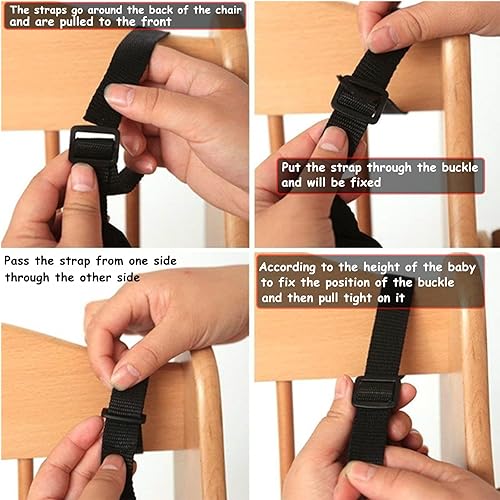 The straps go around the back of the chair and are pulled to the front

Put the strap through the buckle and will be fixed

Pass the strap from one side through the other side

According to the height of the baby to fix the position of the buckle and then pull tight on it