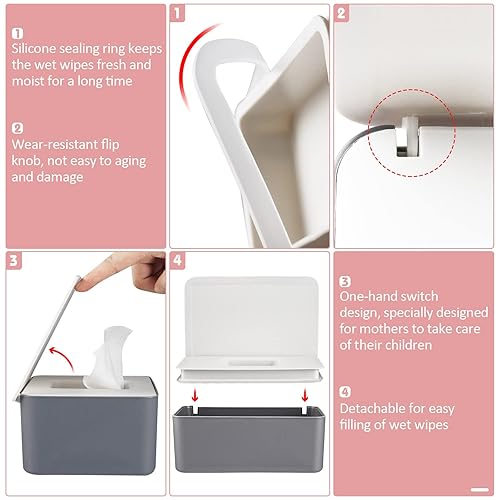 1
Silicone sealing ring keeps the wet wipes fresh and moist for a long time

2
Wear-resistant flip knob, not easy to aging and damage

1

2

3

4

3
One-hand switch design, specially designed for mothers to take care of their children

4
Detachable for easy filling of wet wipes