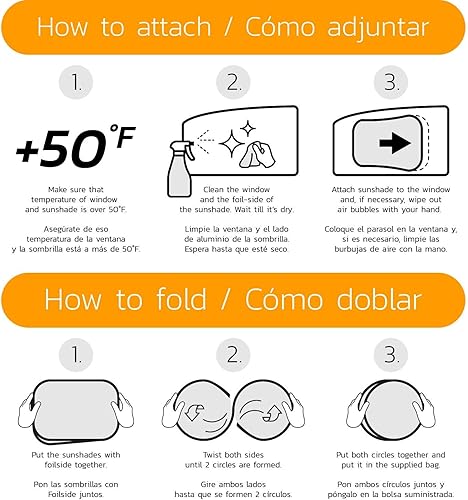 How to attach / Cómo adjuntar

1.

+50°F

Make sure that temperature of window and sunshade is over 50°F.

Asegúrate de eso temperatura de la ventana y la sombrilla está a más de 50°F.

2.

Clean the window and the foil-side of the sunshade. Wait till it's dry.

Limpie la ventana y el lado de aluminio de la sombrilla. Espera hasta que esté seco.

3.

Attach sunshade to the window and, if necessary, wipe out air bubbles with your hand.

Coloque el parasol en la ventana y, si es necesario, limpie las burbujas de aire con la mano.

How to fold / Cómo doblar

1.

Put the sunshades with foilside together.

Pon las sombrillas con Foilside juntos.

2.

Twist both sides until 2 circles are formed.

Gire ambos lados hasta que se formen 2 círculos.

3.

Put both circles together and put it in the supplied bag.

Pon ambos círculos juntos y póngalo en la bolsa suministrada.