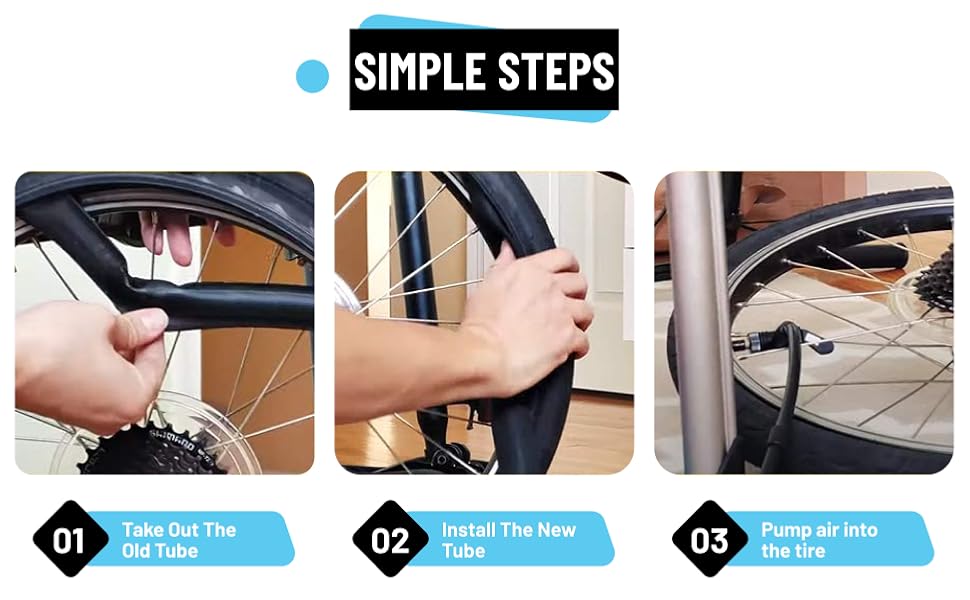 SIMPLE STEPS

SHIMANO

01 Take Out The Old Tube

02 Install The New Tube

03 Pump air into the tire