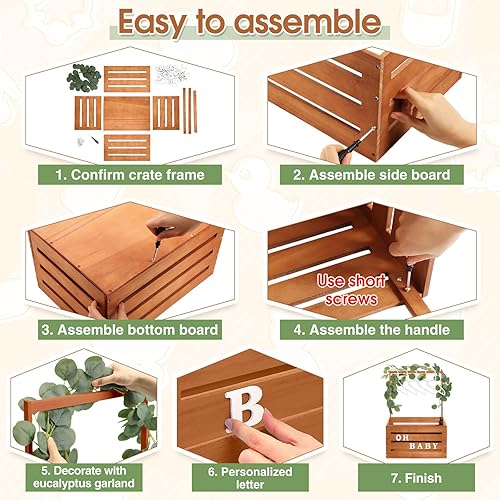 Easy to assemble

1. Confirm crate frame

2. Assemble side board

3. Assemble bottom board

Use short screws

4. Assemble the handle

5. Decorate with eucalyptus garland

B

6. Personalized letter

OH BABY

7. Finish