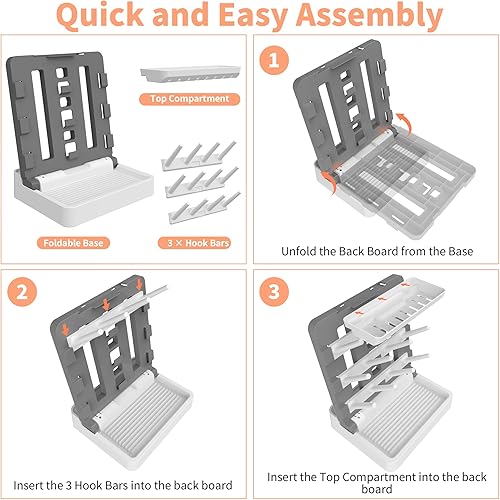 Quick and Easy Assembly

Top Compartment

Foldable Base

3 × Hook Bars

1

Unfold the Back Board from the Base

2

Insert the 3 Hook Bars into the back board

3

Insert the Top Compartment into the back board