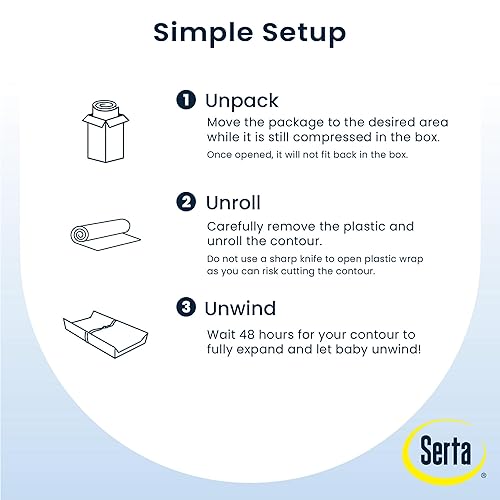 Simple Setup

1 Unpack
Move the package to the desired area while it is still compressed in the box.
Once opened, it will not fit back in the box.

2 Unroll
Carefully remove the plastic and unroll the contour.
Do not use a sharp knife to open plastic wrap as you can risk cutting the contour.

3 Unwind
Wait 48 hours for your contour to fully expand and let baby unwind!

Serta®