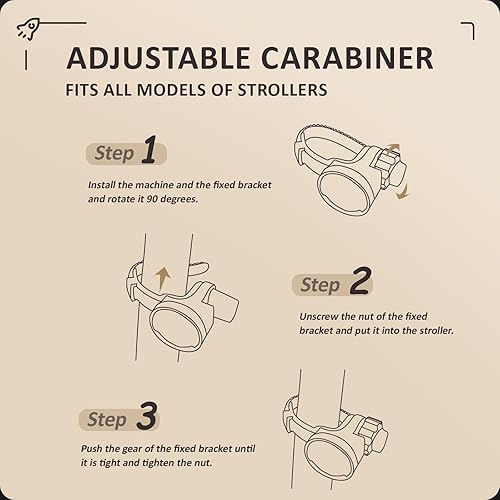 ADJUSTABLE CARABINER

FITS ALL MODELS OF STROLLERS

Step 1

Install the machine and the fixed bracket and rotate it 90 degrees.

Step 2

Unscrew the nut of the fixed bracket and put it into the stroller.

Step 3

Push the gear of the fixed bracket until it is tight and tighten the nut.