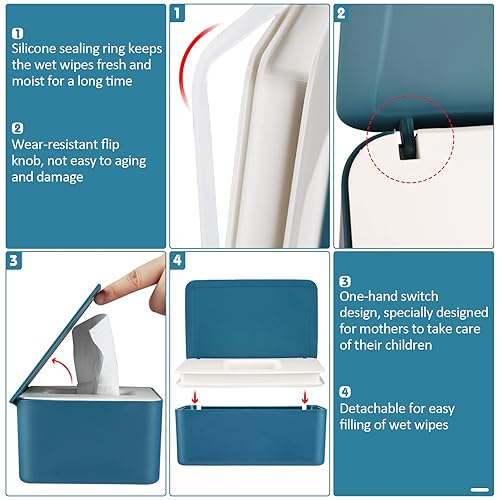 1
Silicone sealing ring keeps the wet wipes fresh and moist for a long time

2
Wear-resistant flip knob, not easy to aging and damage

1

2

3

4

3
One-hand switch design, specially designed for mothers to take care of their children

4
Detachable for easy filling of wet wipes