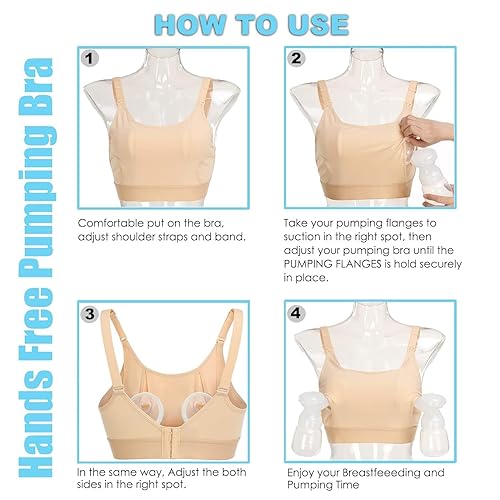 HOW TO USE

Hands Free Pumping Bra

1

Comfortable put on the bra, adjust shoulder straps and band.

2

Take your pumping flanges to suction in the right spot, then adjust your pumping bra until the PUMPING FLANGES is hold securely in place.

3

In the same way, Adjust the both sides in the right spot.

4

Enjoy your Breastfeeeding and Pumping Time