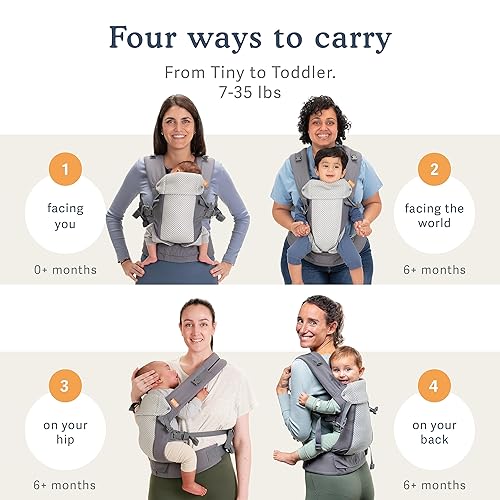 Four ways to carry

From Tiny to Toddler.
7-35 lbs

1
facing you
0+ months

2
facing the world
6+ months

3
on your hip
6+ months

4
on your back
6+ months