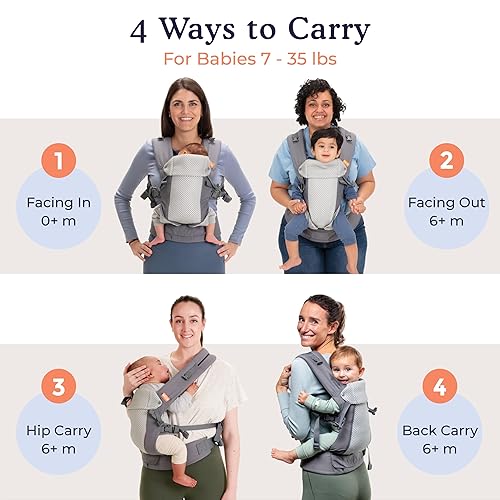 4 Ways to Carry
For Babies 7 - 35 lbs

1
Facing In
0+ m

2
Facing Out
6+ m

3
Hip Carry
6+ m

4
Back Carry
6+ m