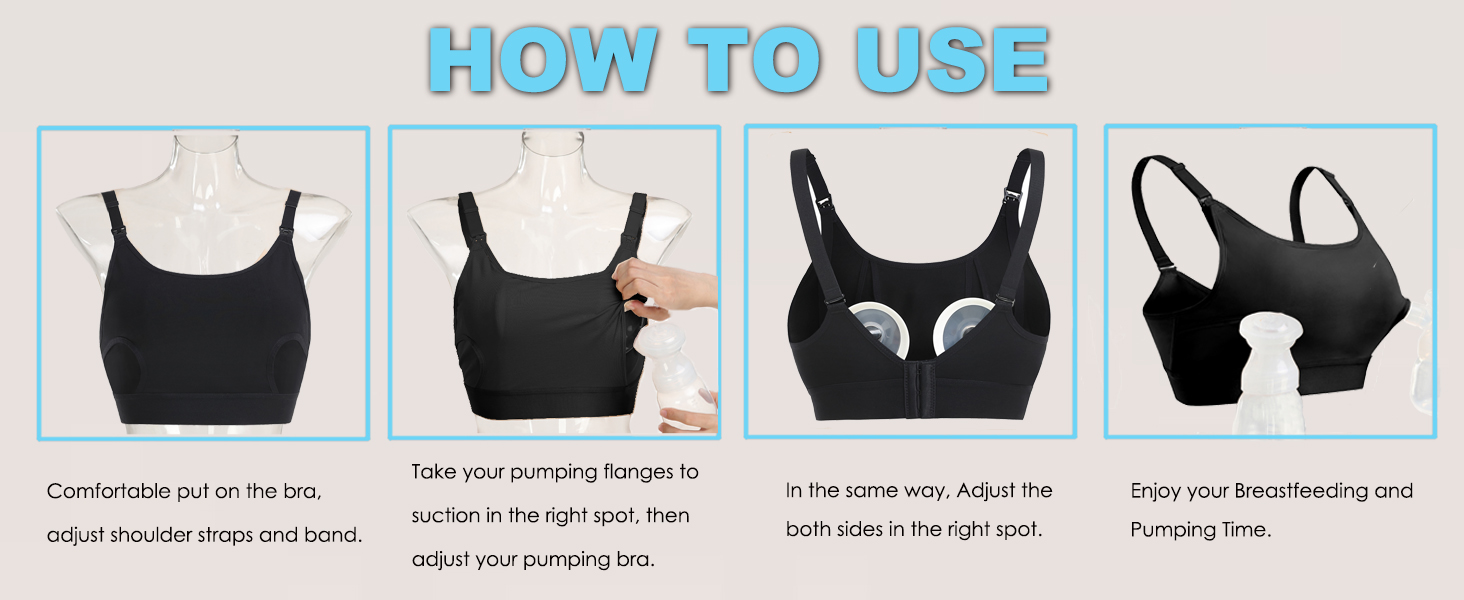 HOW TO USE

Comfortable put on the bra, adjust shoulder straps and band.

Take your pumping flanges to suction in the right spot, then adjust your pumping bra.

In the same way, Adjust the both sides in the right spot.

Enjoy your Breastfeeding and Pumping Time.