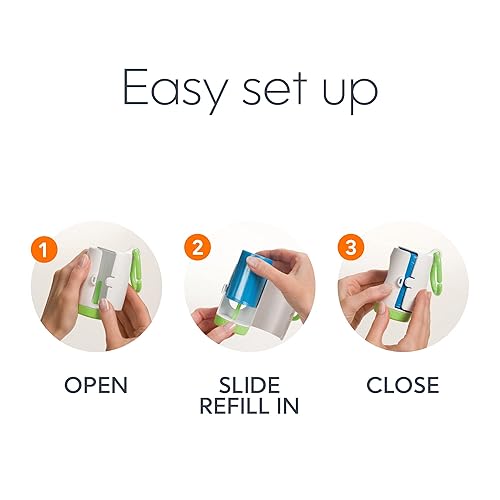 Easy set up

1

OPEN

2

SLIDE REFILL IN

3

CLOSE