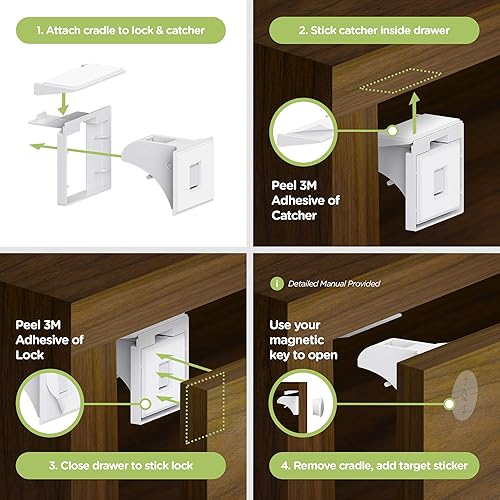 1. Attach cradle to lock & catcher

2. Stick catcher inside drawer

Peel 3M Adhesive of Catcher

Peel 3M Adhesive of Lock

3. Close drawer to stick lock

i Detailed Manual Provided

Use your magnetic key to open

4. Remove cradle, add target sticker