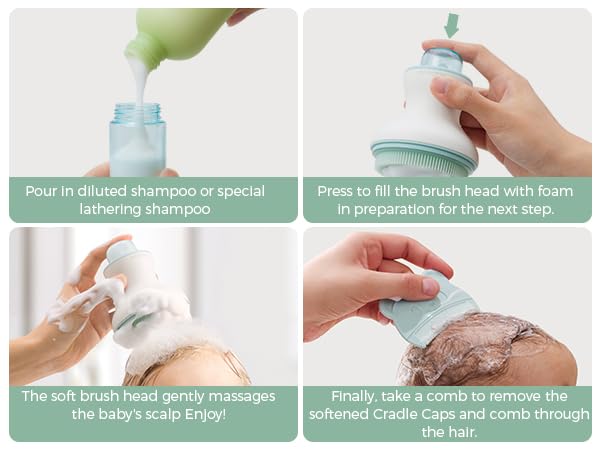 Pour in diluted shampoo or special lathering shampoo

Press to fill the brush head with foam in preparation for the next step.

The soft brush head gently massages the baby's scalp Enjoy!

Finally, take a comb to remove the softened Cradle Caps and comb through the hair.