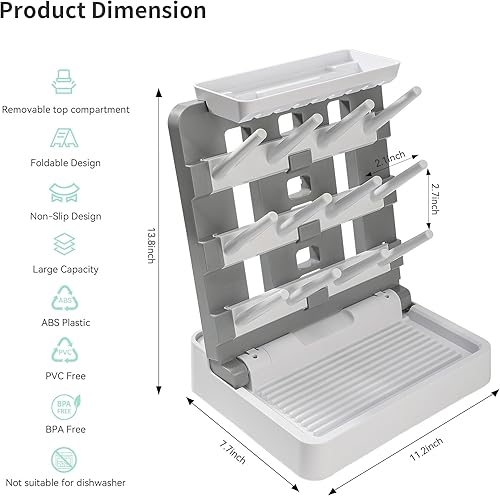 Product Dimension

Removable top compartment

Foldable Design

Non-Slip Design

Large Capacity

ABS

ABS Plastic

PVC

PVC Free

BPA FREE

BPA Free

Not suitable for dishwasher

13.8inch

2.1inch

2.7inch

7.7inch

11.2inch