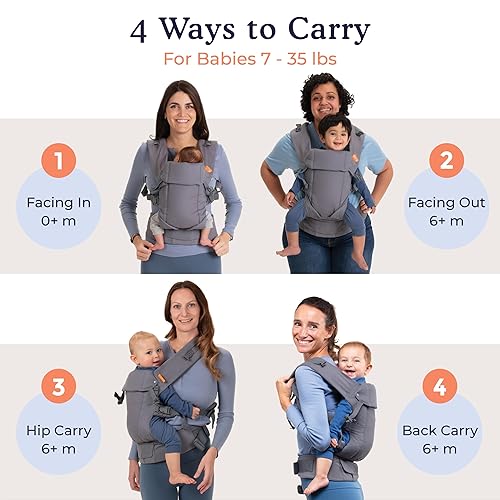 4 Ways to Carry
For Babies 7 - 35 lbs

1
Facing In
0+ m

2
Facing Out
6+ m

3
Hip Carry
6+ m

4
Back Carry
6+ m