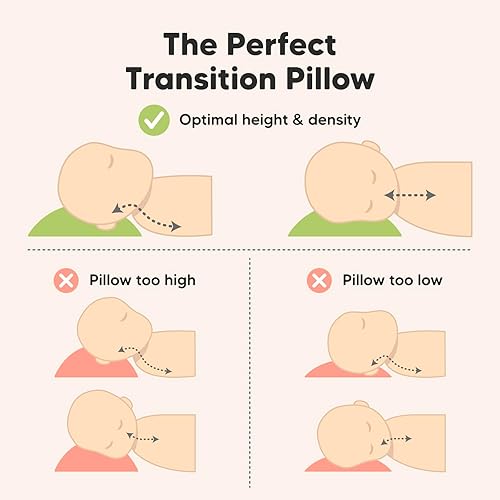 The Perfect Transition Pillow

Optimal height & density

Pillow too high

Pillow too low