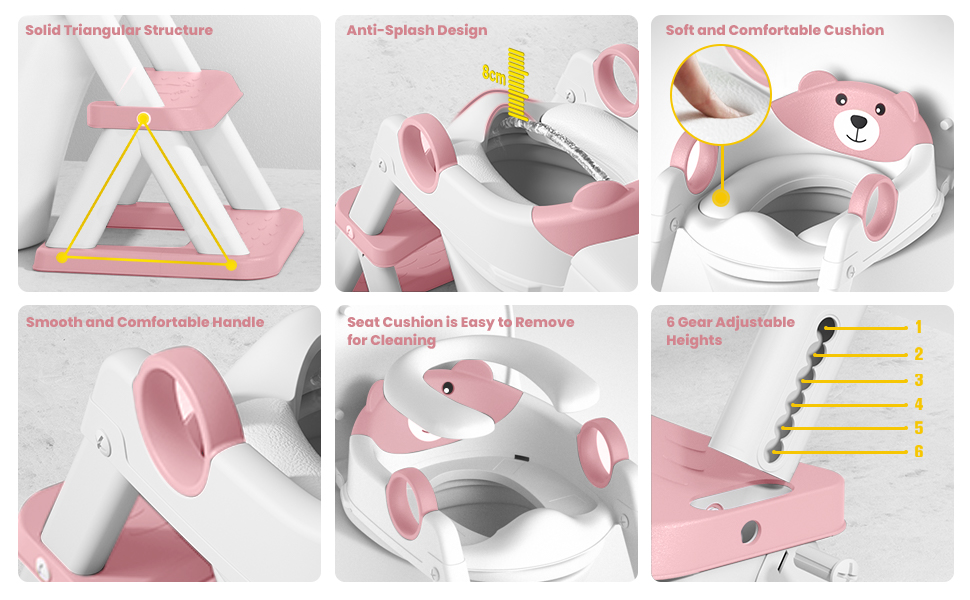 Solid Triangular Structure

Anti-Splash Design

8cm

Soft and Comfortable Cushion

Smooth and Comfortable Handle

Seat Cushion is Easy to Remove for Cleaning

6 Gear Adjustable Heights

1
2
3
4
5
6