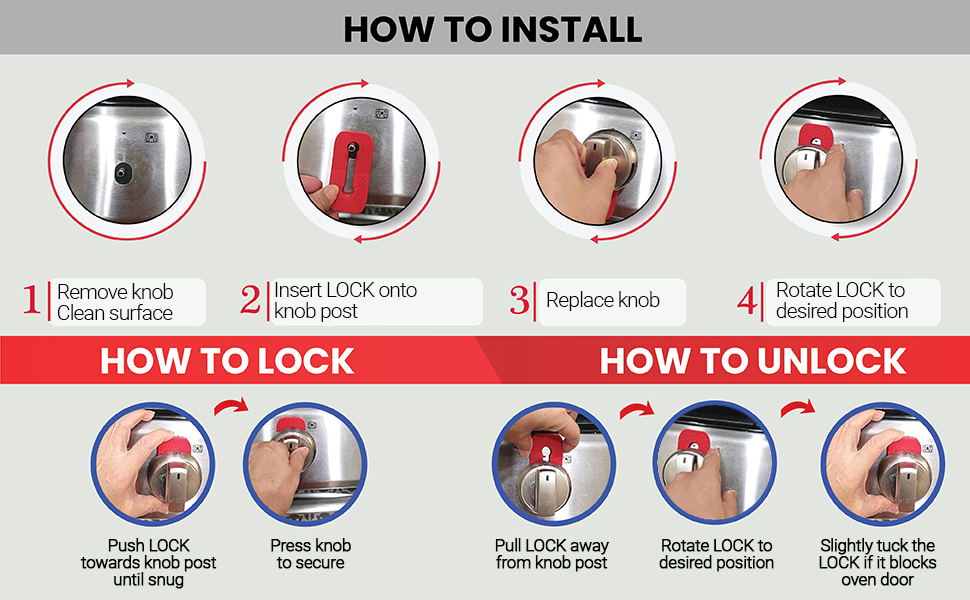 HOW TO INSTALL

1 Remove knob Clean surface

2 Insert LOCK onto knob post

3 Replace knob

4 Rotate LOCK to desired position

HOW TO LOCK

Push LOCK towards knob post until snug

Press knob to secure

HOW TO UNLOCK

Pull LOCK away from knob post

Rotate LOCK to desired position

Slightly tuck the LOCK if it blocks oven door