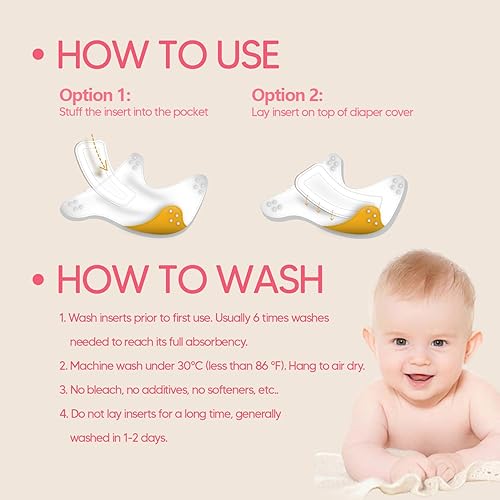 • HOW TO USE

Option 1:
Stuff the insert into the pocket

Option 2:
Lay insert on top of diaper cover

• HOW TO WASH

1. Wash inserts prior to first use. Usually 6 times washes needed to reach its full absorbency.

2. Machine wash under 30°C (less than 86 °F). Hang to air dry.

3. No bleach, no additives, no softeners, etc..

4. Do not lay inserts for a long time, generally washed in 1-2 days.