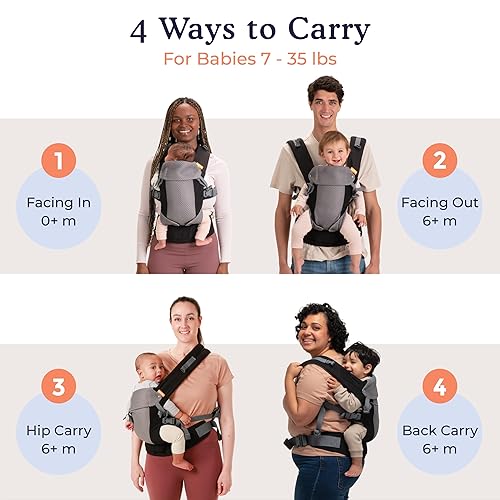 4 Ways to Carry
For Babies 7 - 35 lbs

1
Facing In
0+ m

2
Facing Out
6+ m

3
Hip Carry
6+ m

4
Back Carry
6+ m