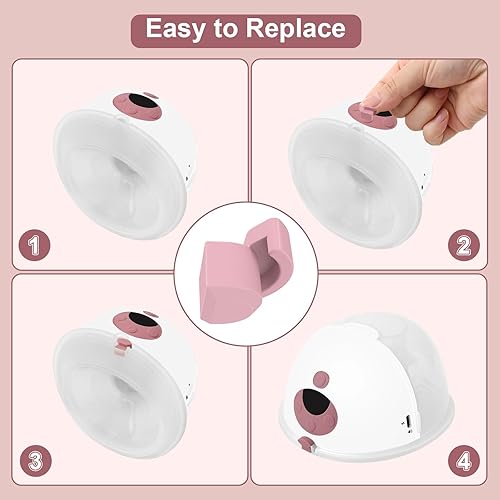 Easy to Replace

1

2

3

4