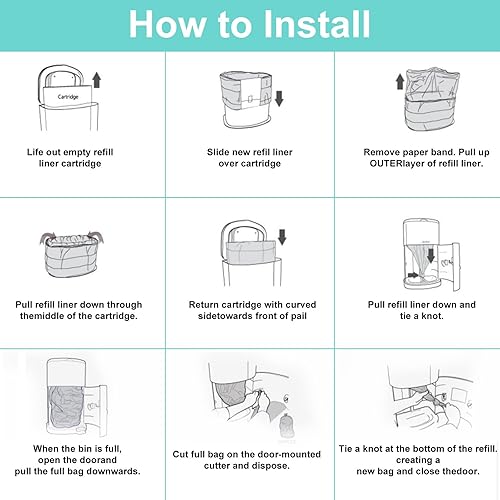 How to Install

Cartridge

Life out empty refill liner cartridge

Slide new refil liner over cartridge

Remove paper band. Pull up OUTERlayer of refill liner.

Pull refill liner down through themiddle of the cartridge.

Return cartridge with curved sidetowards front of pail

Pull refill liner down and tie a knot.

When the bin is full, open the doorand pull the full bag downwards.

Cut full bag on the door-mounted cutter and dispose.

Tie a knot at the bottom of the refill. creating a new bag and close thedoor.