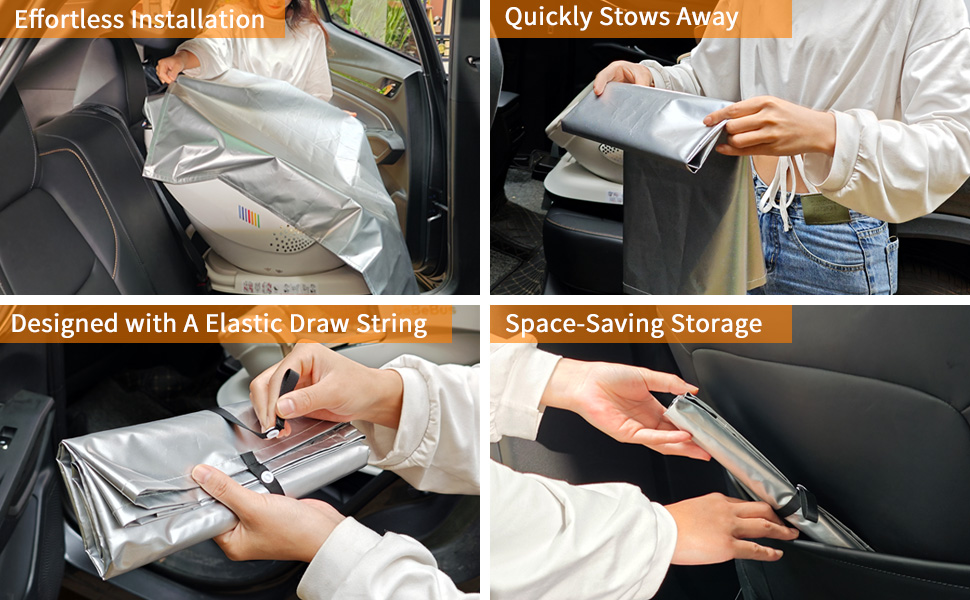 Effortless Installation

Quickly Stows Away

Designed with A Elastic Draw String

Space-Saving Storage