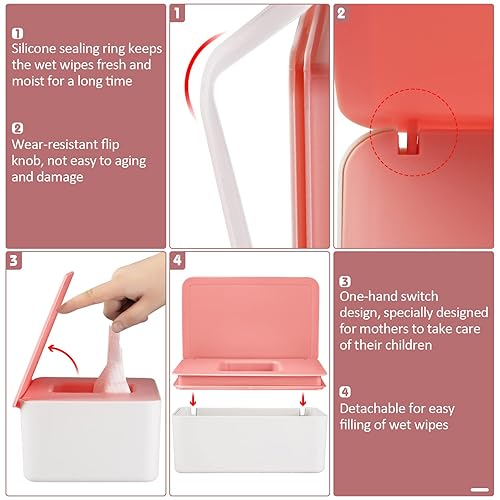 1
Silicone sealing ring keeps the wet wipes fresh and moist for a long time

2
Wear-resistant flip knob, not easy to aging and damage

1

2

3

4

3
One-hand switch design, specially designed for mothers to take care of their children

4
Detachable for easy filling of wet wipes