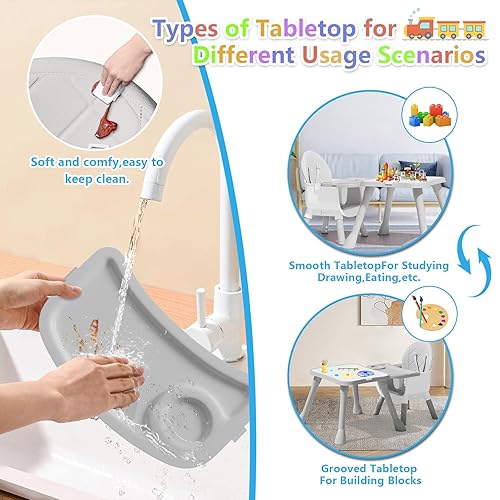 Types of Tabletop for Different Usage Scenarios

Soft and comfy,easy to keep clean.

Smooth TabletopFor Studying Drawing,Eating,etc.

Grooved Tabletop For Building Blocks