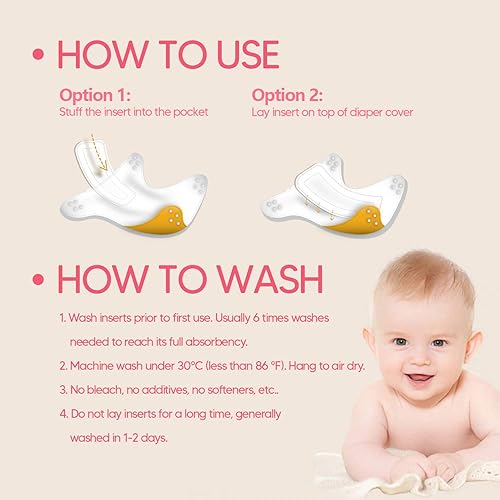 • HOW TO USE

Option 1:
Stuff the insert into the pocket

Option 2:
Lay insert on top of diaper cover

• HOW TO WASH

1. Wash inserts prior to first use. Usually 6 times washes needed to reach its full absorbency.

2. Machine wash under 30°C (less than 86 °F). Hang to air dry.

3. No bleach, no additives, no softeners, etc..

4. Do not lay inserts for a long time, generally washed in 1-2 days.