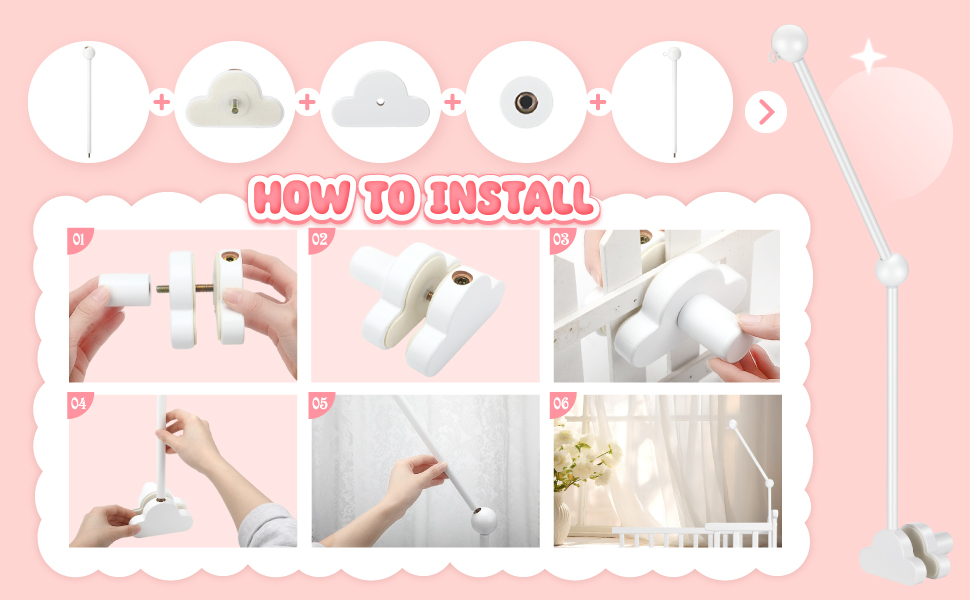 + + + +

HOW TO INSTALL

01

02

03

04

05

06