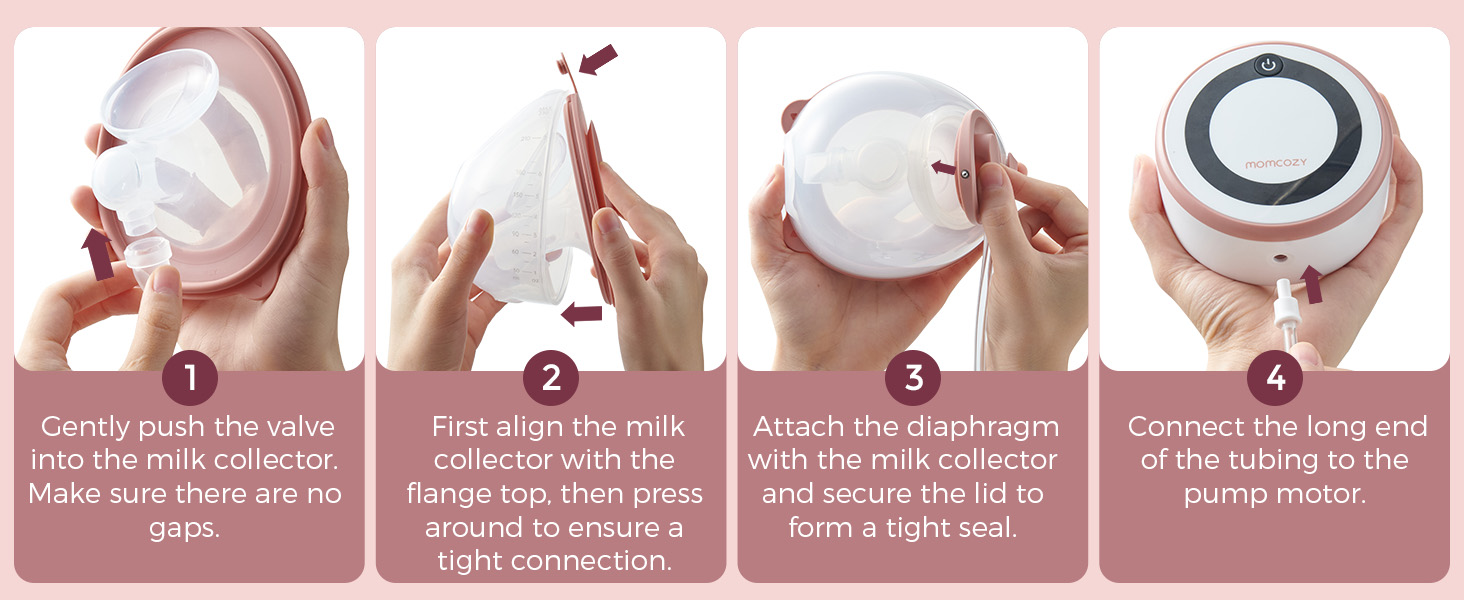 1

Gently push the valve into the milk collector. Make sure there are no gaps.

2

First align the milk collector with the flange top, then press around to ensure a tight connection.

3

Attach the diaphragm with the milk collector and secure the lid to form a tight seal.

momcozy

4

Connect the long end of the tubing to the pump motor.