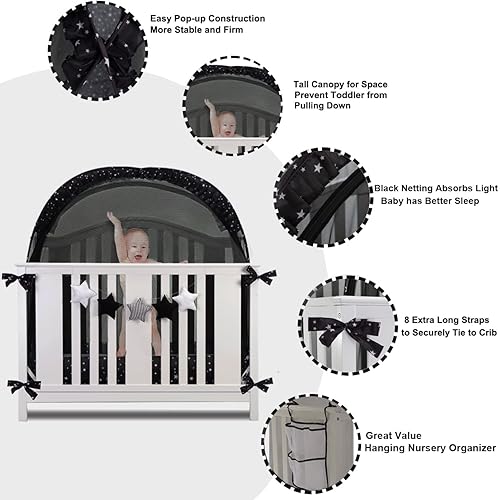 Easy Pop-up Construction
More Stable and Firm

Tall Canopy for Space
Prevent Toddler from
Pulling Down

Black Netting Absorbs Light
Baby has Better Sleep

8 Extra Long Straps
to Securely Tie to Crib

Great Value
Hanging Nursery Organizer