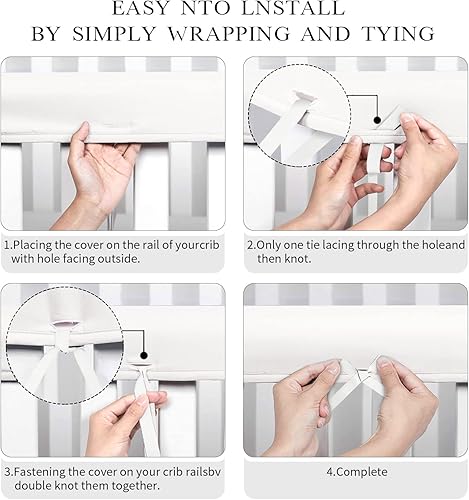 EASY NTO LNSTALL
BY SIMPLY WRAPPING AND TYING

1.Placing the cover on the rail of yourcrib with hole facing outside.

2.Only one tie lacing through the holeand then knot.

3.Fastening the cover on your crib railsbv double knot them together.

4.Complete