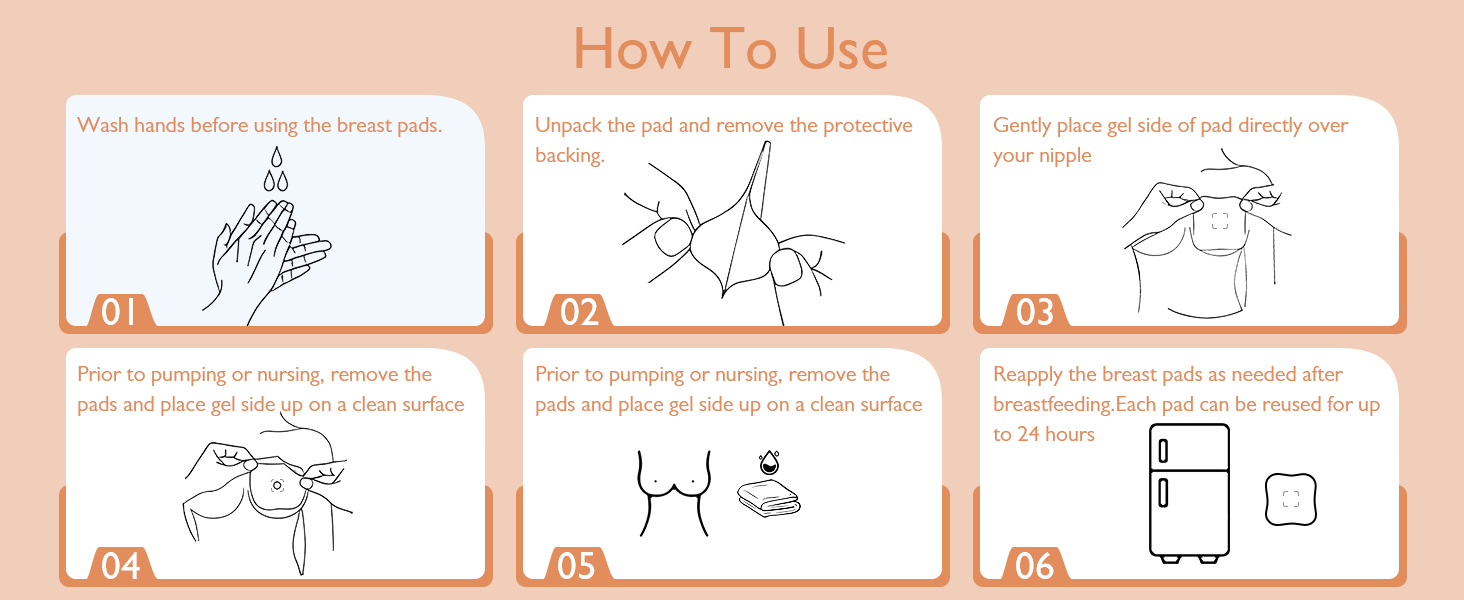 How To Use

Wash hands before using the breast pads.

01

Unpack the pad and remove the protective backing.

02

Gently place gel side of pad directly over your nipple

03

Prior to pumping or nursing, remove the pads and place gel side up on a clean surface

04

Prior to pumping or nursing, remove the pads and place gel side up on a clean surface

05

Reapply the breast pads as needed after breastfeeding.Each pad can be reused for up to 24 hours

06