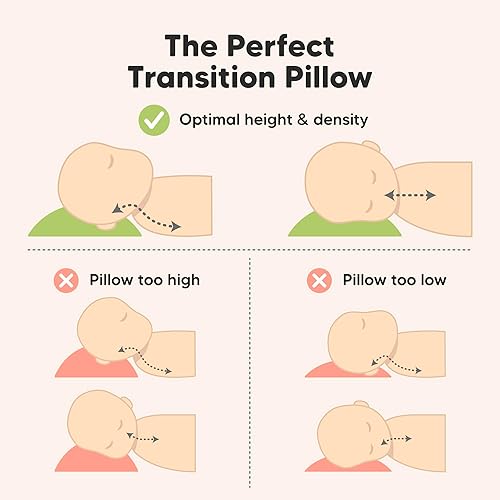 The Perfect Transition Pillow

Optimal height & density

Pillow too high

Pillow too low