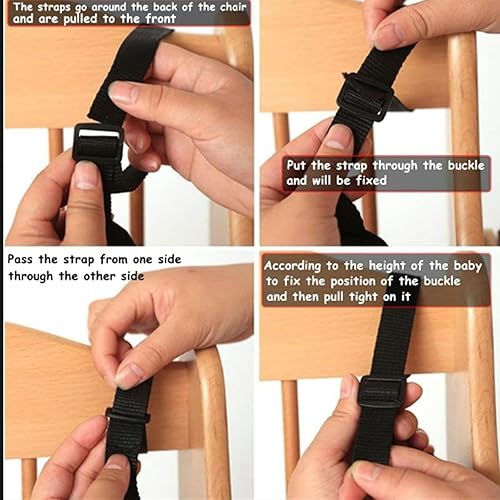 The straps go around the back of the chair and are pulled to the front

Put the strap through the buckle and will be fixed

Pass the strap from one side through the other side

According to the height of the baby to fix the position of the buckle and then pull tight on it