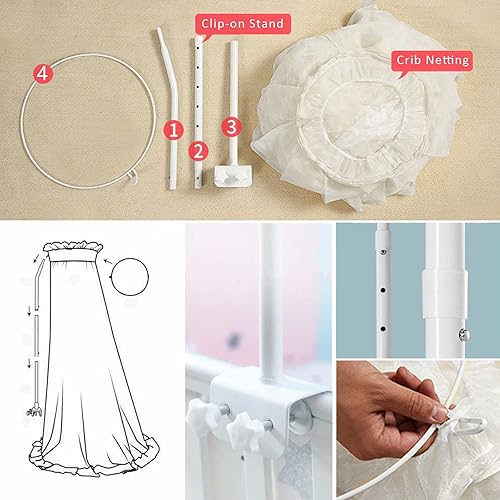 Clip-on Stand

Crib Netting

4

1

2

3