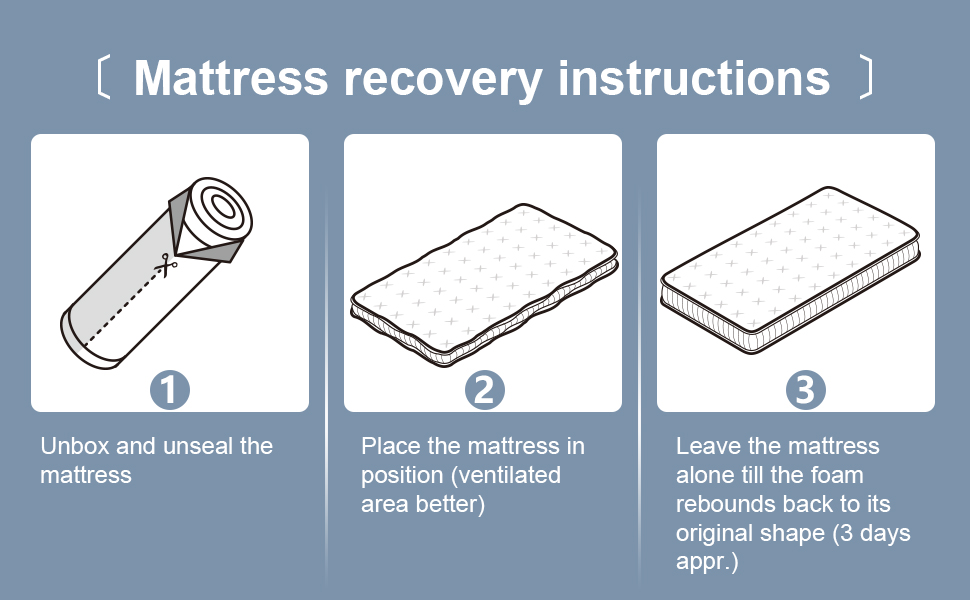 〔 Mattress recovery instructions 〕

1

Unbox and unseal the mattress

2

Place the mattress in position (ventilated area better)

3

Leave the mattress alone till the foam rebounds back to its original shape (3 days appr.)