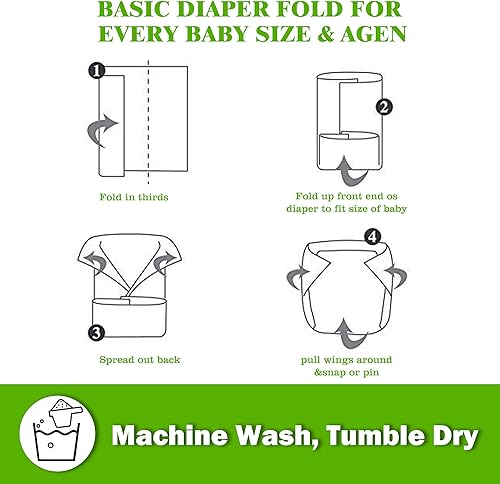 BASIC DIAPER FOLD FOR EVERY BABY SIZE & AGEN

1

Fold in thirds

2

Fold up front end os diaper to fit size of baby

3

Spread out back

4

pull wings around &snap or pin

Machine Wash, Tumble Dry