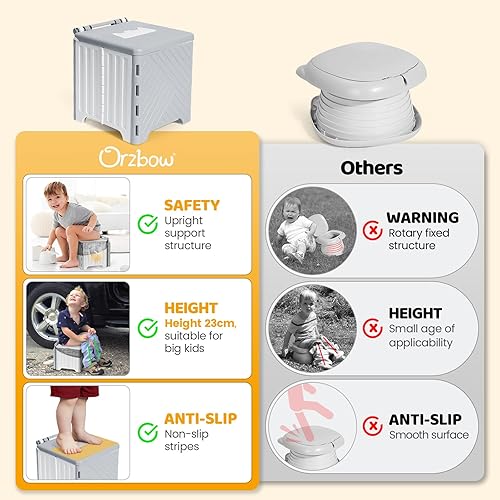 Orzbow

SAFETY
Upright support structure

HEIGHT
Height 23cm, suitable for big kids

ANTI-SLIP
Non-slip stripes

Others

WARNING
Rotary fixed structure

HEIGHT
Small age of applicability

ANTI-SLIP
Smooth surface