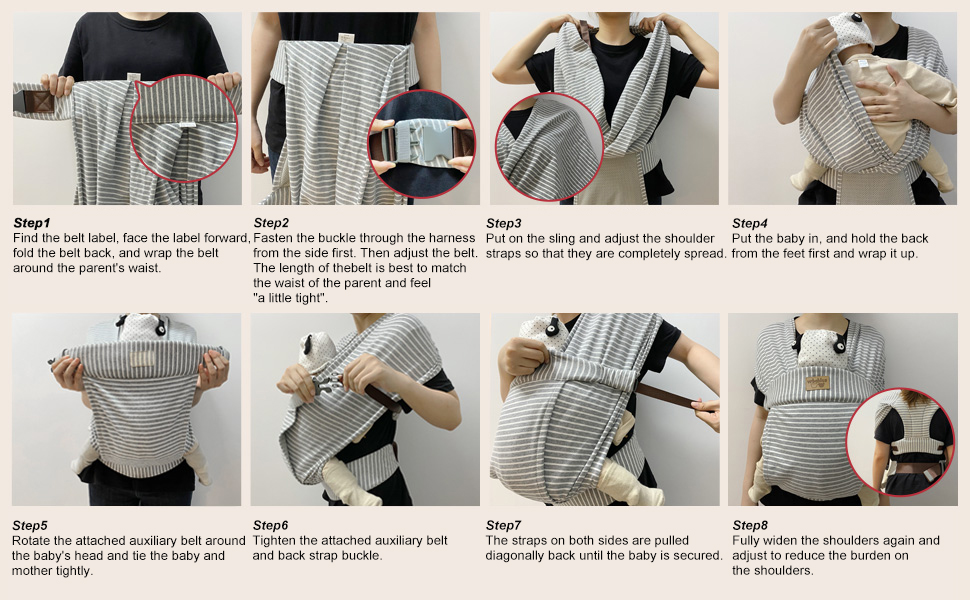 Step1
Find the belt label, face the label forward, fold the belt back, and wrap the belt around the parent's waist.

Step2
Fasten the buckle through the harness from the side first. Then adjust the belt. The length of thebelt is best to match the waist of the parent and feel "a little tight".

Step3
Put on the sling and adjust the shoulder straps so that they are completely spread.

Step4
Put the baby in, and hold the back from the feet first and wrap it up.

Step5
Rotate the attached auxiliary belt around the baby's head and tie the baby and mother tightly.

Step6
Tighten the attached auxiliary belt and back strap buckle.

Step7
The straps on both sides are pulled diagonally back until the baby is secured.

Step8
Fully widen the shoulders again and adjust to reduce the burden on the shoulders.