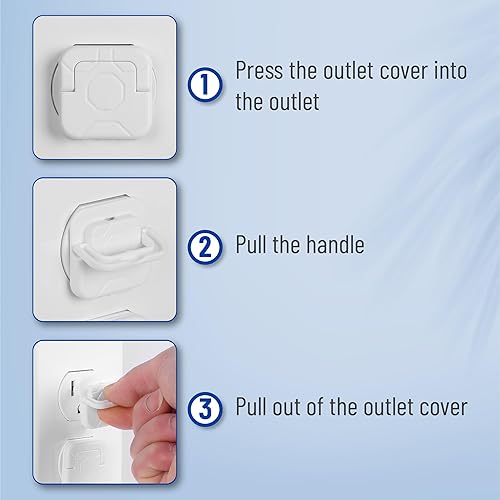 1 Press the outlet cover into the outlet

2 Pull the handle

3 Pull out of the outlet cover