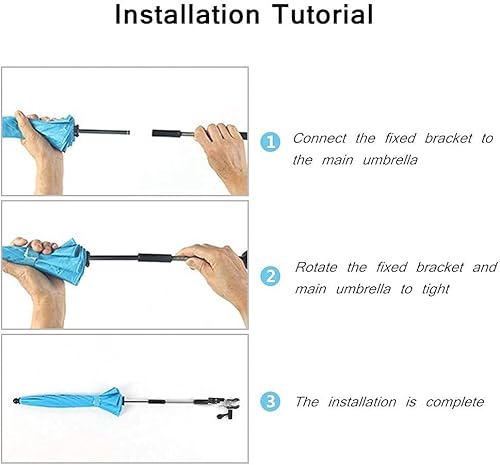 Installation Tutorial

1 Connect the fixed bracket to the main umbrella

2 Rotate the fixed bracket and main umbrella to tight

3 The installation is complete