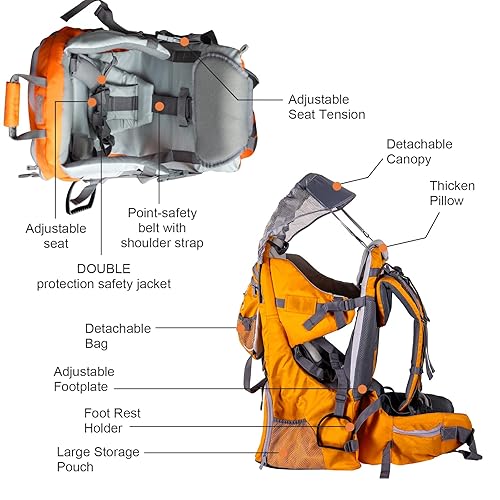 Adjustable Seat Tension

Detachable Canopy

Thicken Pillow

Adjustable seat

Point-safety belt with shoulder strap

DOUBLE protection safety jacket

Detachable Bag

Adjustable Footplate

Foot Rest Holder

Large Storage Pouch