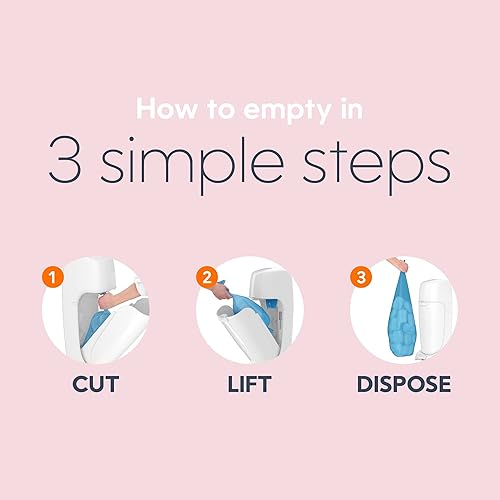 How to empty in
3 simple steps

1
CUT

2
LIFT

3
DISPOSE